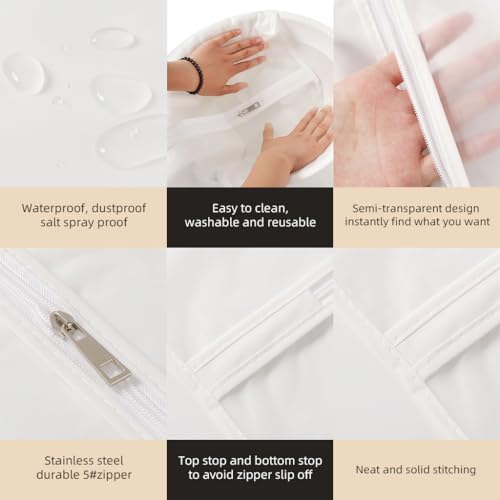 Waterproof, dustproof salt spray proof

Easy to clean, washable and reusable

Semi-transparent design instantly find what you want

Stainless steel durable 5#zipper

Top stop and bottom stop to avoid zipper slip off

Neat and solid stitching